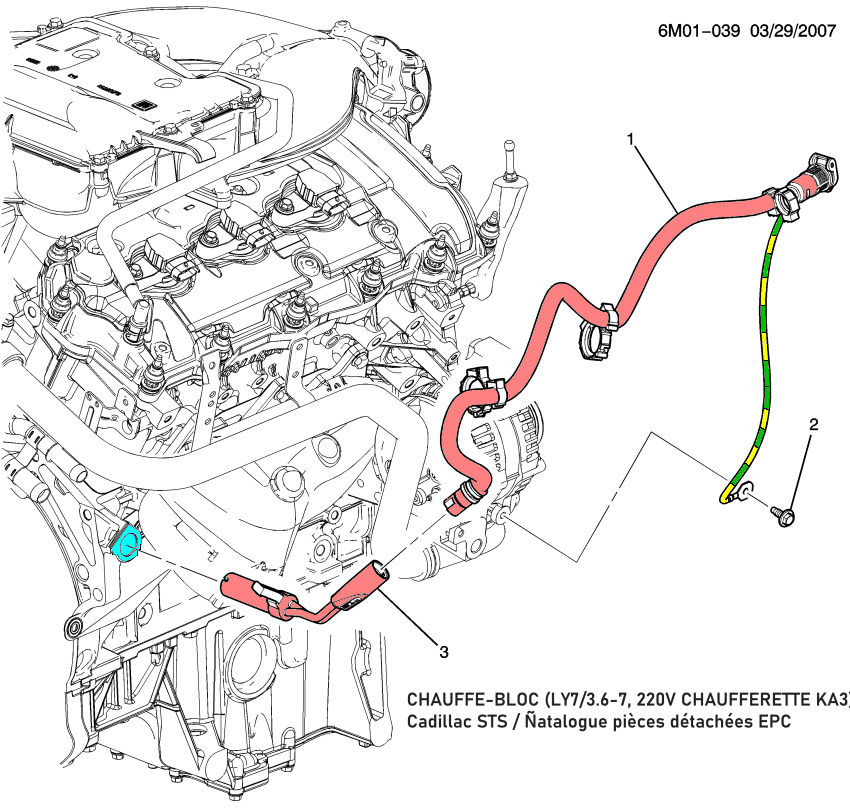 6M01-039 03/29/2007

1

2

3

CHAUFFE-BLOC (LY7/3.6-7, 220V CHAUFFERETTE KA3)
Cadillac STS / Ñatalogue pièces détachées EPC